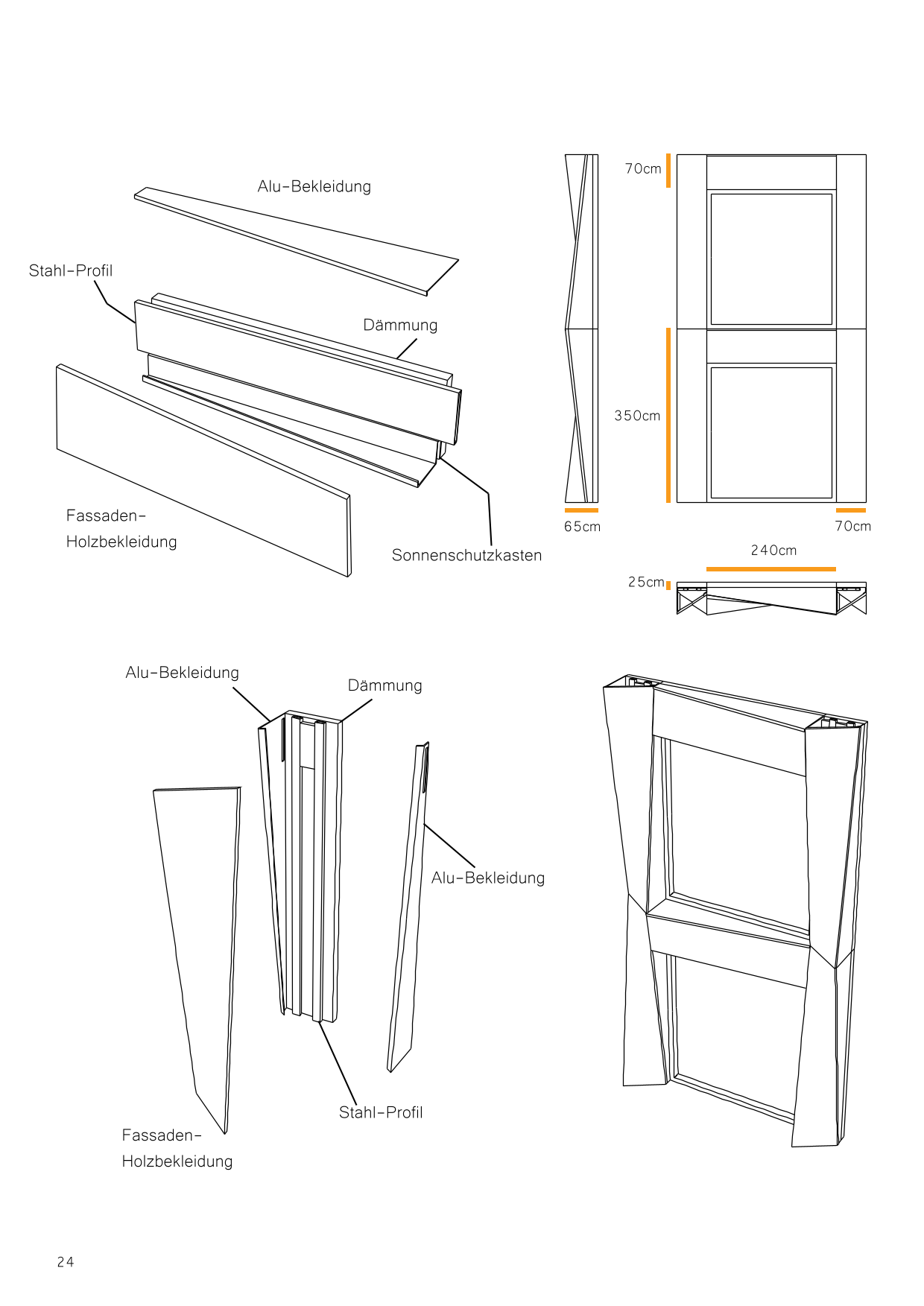 Alu-Bekleidung

Stahl-Profil

Dämmung

Fassaden-Holzbekleidung

Sonnenschutzkasten

70cm

350cm

65cm

70cm

240cm

25cm

Alu-Bekleidung

Dämmung

Alu-Bekleidung

Stahl-Profil

Fassaden-Holzbekleidung

24